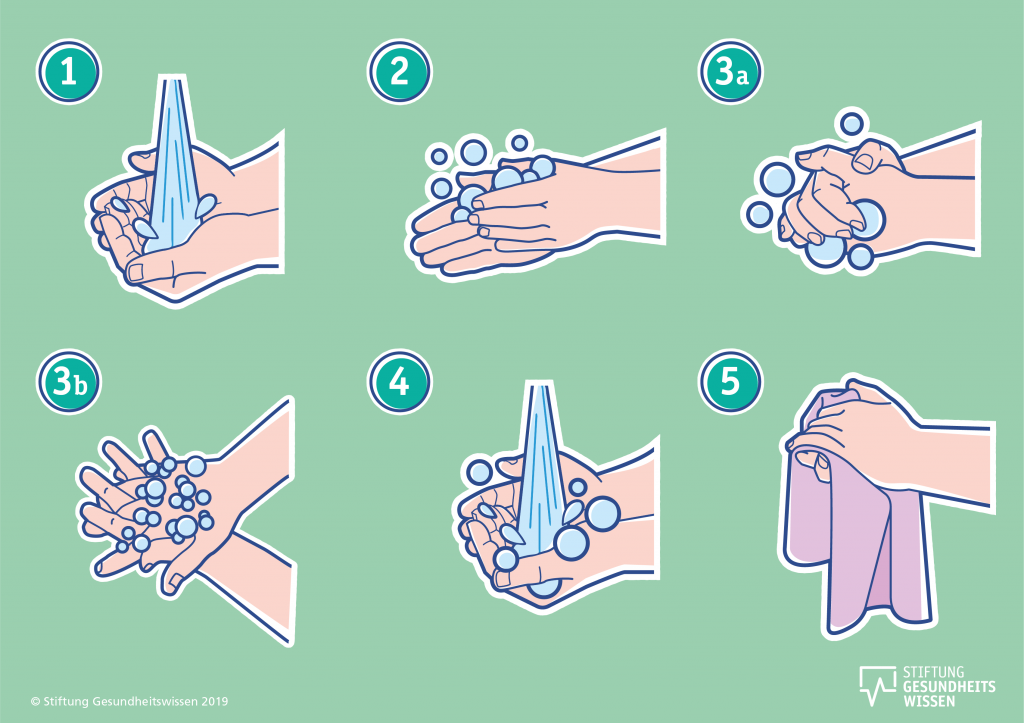 1

2

3a

3b

4

5

© Stiftung Gesundheitswissen 2019

STIFTUNG GESUNDHEITS WISSEN